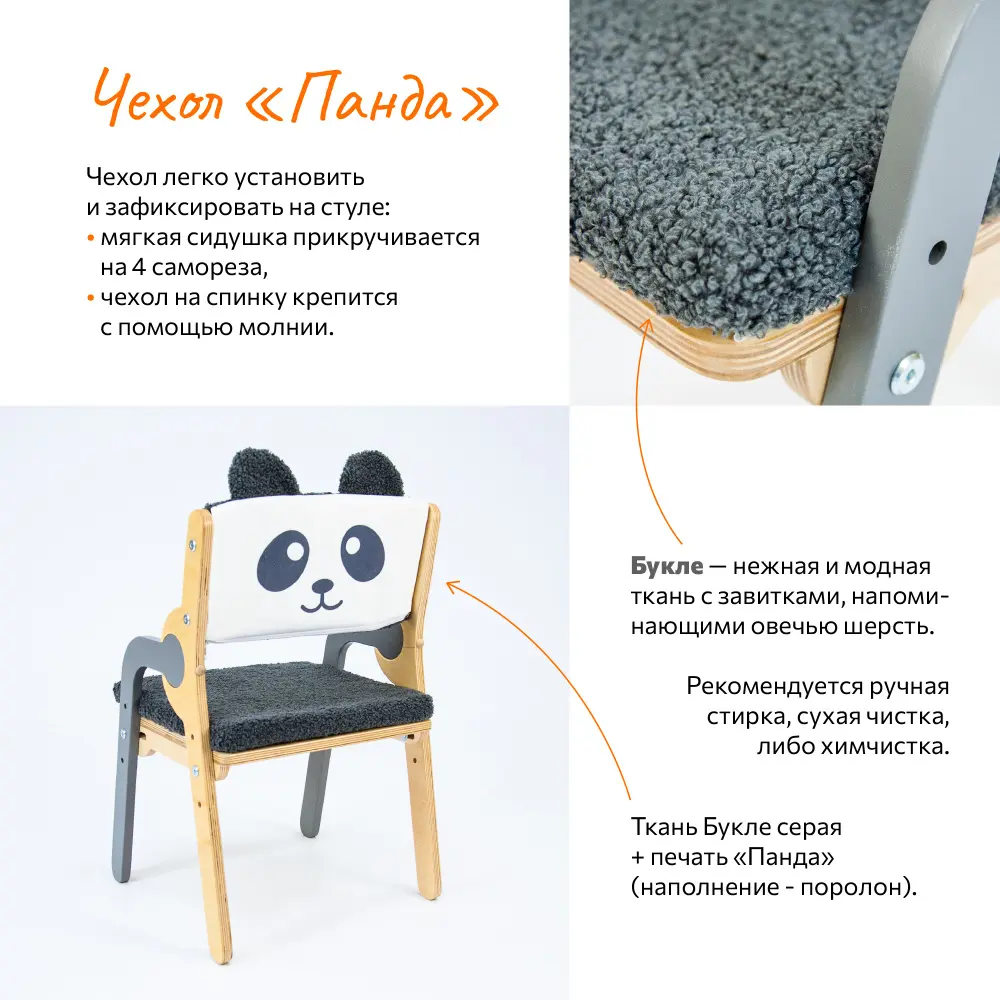 Чехол «Панда»

Чехол легко установить и зафиксировать на стуле:
• мягкая сидушка прикручивается на 4 самореза,
• чехол на спинку крепится с помощью молнии.

Букле — нежная и модная ткань с завитками, напоминающими овечью шерсть.

Рекомендуется ручная стирка, сухая чистка, либо химчистка.

Ткань Букле серая + печать «Панда» (наполнение - поролон).