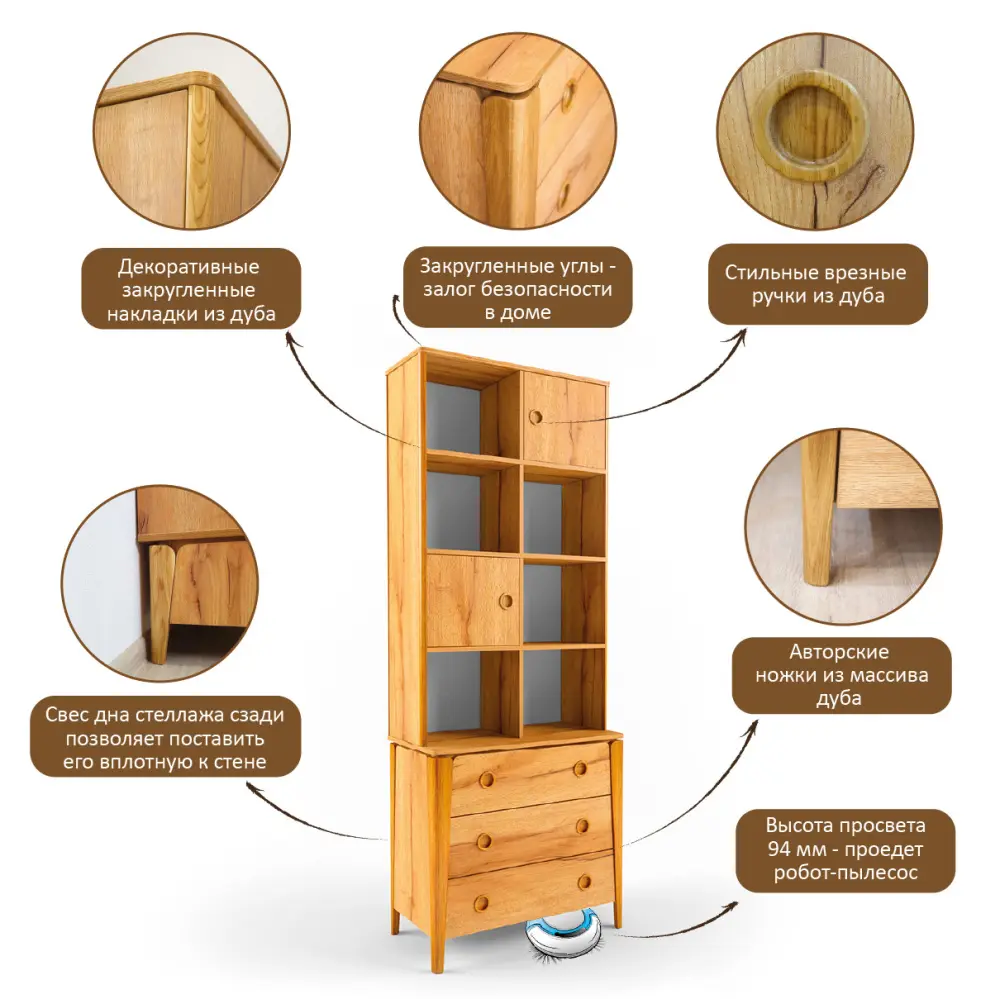 Декоративные закругленные накладки из дуба

Закругленные углы - залог безопасности в доме

Стильные врезные ручки из дуба

Свес дна стеллажа сзади позволяет поставить его вплотную к стене

Авторские ножки из массива дуба

Высота просвета 94 мм - проедет робот-пылесос