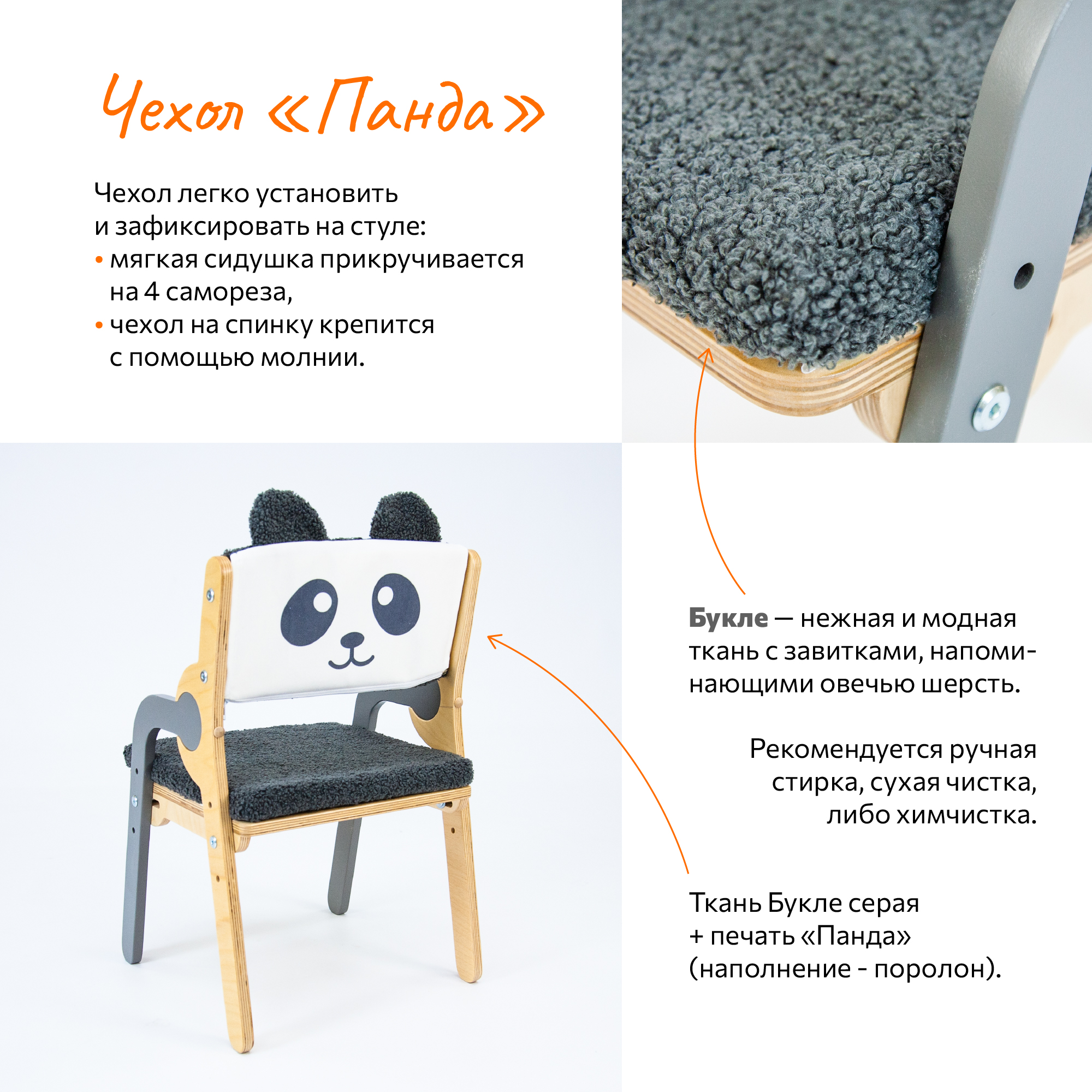 Чехол «Панда»

Чехол легко установить и зафиксировать на стуле:
• мягкая сидушка прикручивается на 4 самореза,
• чехол на спинку крепится с помощью молнии.

Букле — нежная и модная ткань с завитками, напоминающими овечью шерсть.

Рекомендуется ручная стирка, сухая чистка, либо химчистка.

Ткань Букле серая
+ печать «Панда»
(наполнение - поролон).