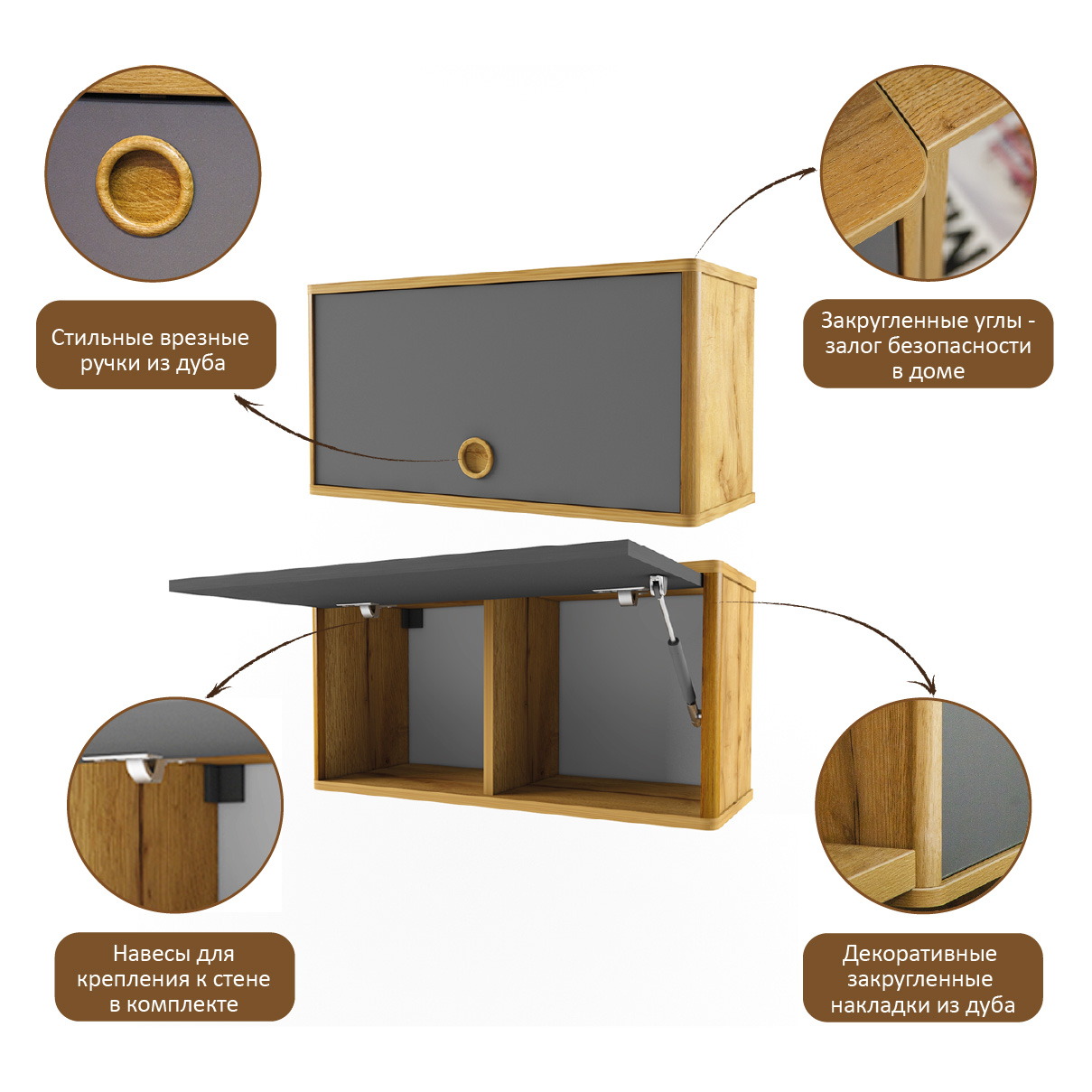 Стильные врезные ручки из дуба

Закругленные углы - залог безопасности в доме

Навесы для крепления к стене в комплекте

Декоративные закругленные накладки из дуба